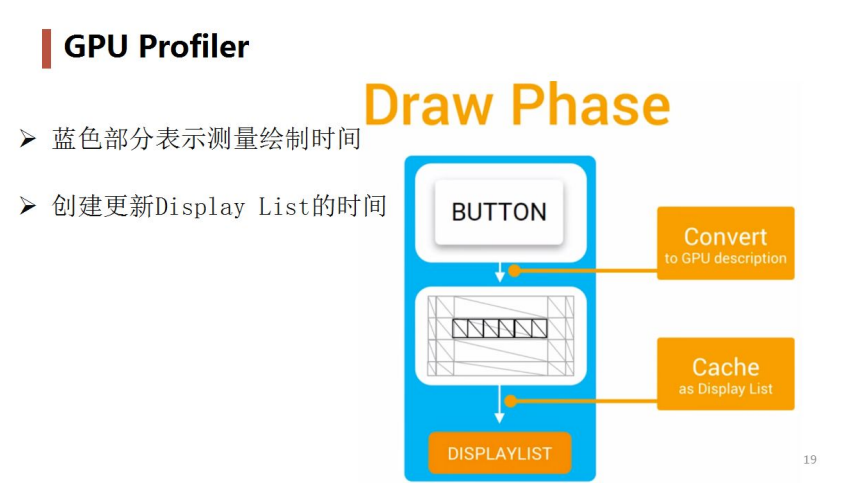 GPU Profiler

➢ 蓝色部分表示测量绘制时间

➢ 创建更新Display List的时间

Draw Phase

BUTTON

Convert
to GPU description

Cache
as Display List

DISPLAYLIST

19